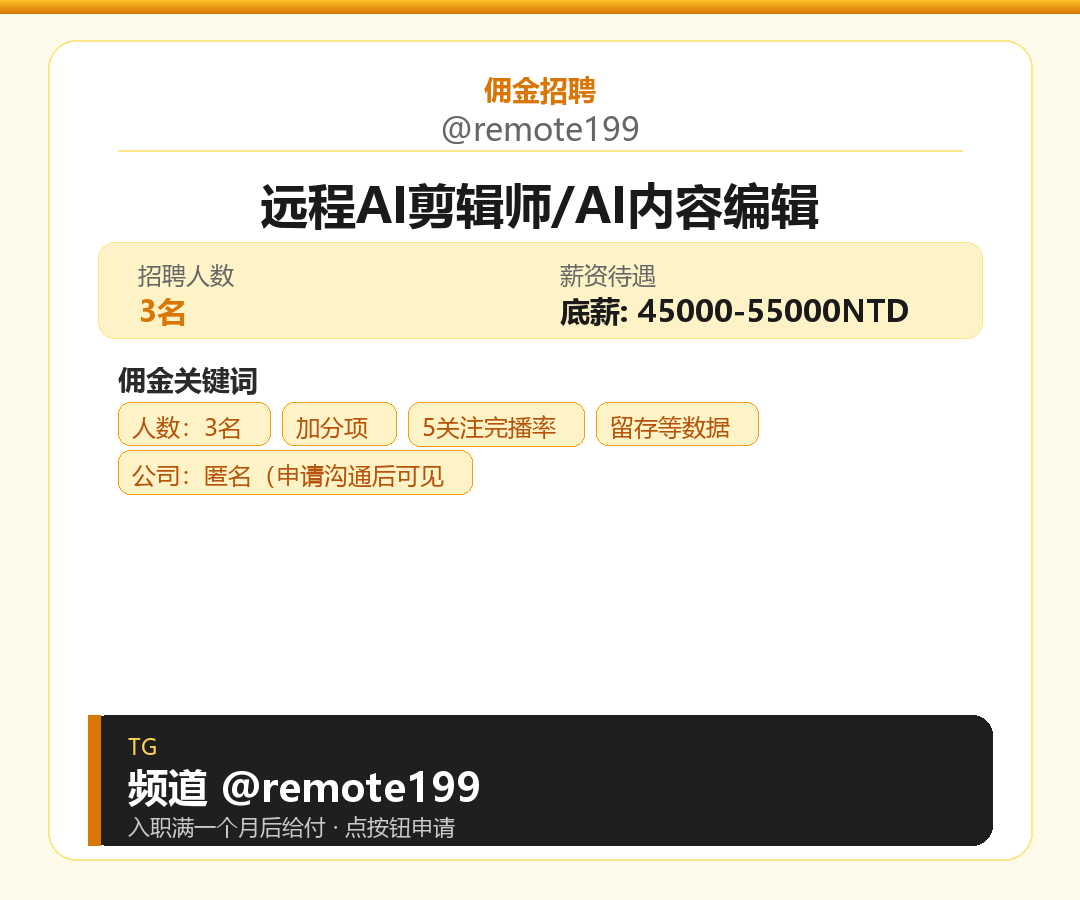 佣金招聘
@remote199

远程AI剪辑师/AI内容编辑

招聘人数
3名

薪资待遇
底薪: 45000-55000NTD

佣金关键词

人数：3名

加分项

5关注完播率

留存等数据

公司：匿名（申请沟通后可见

TG
频道 @remote199
入职满一个月后给付 · 点按钮申请