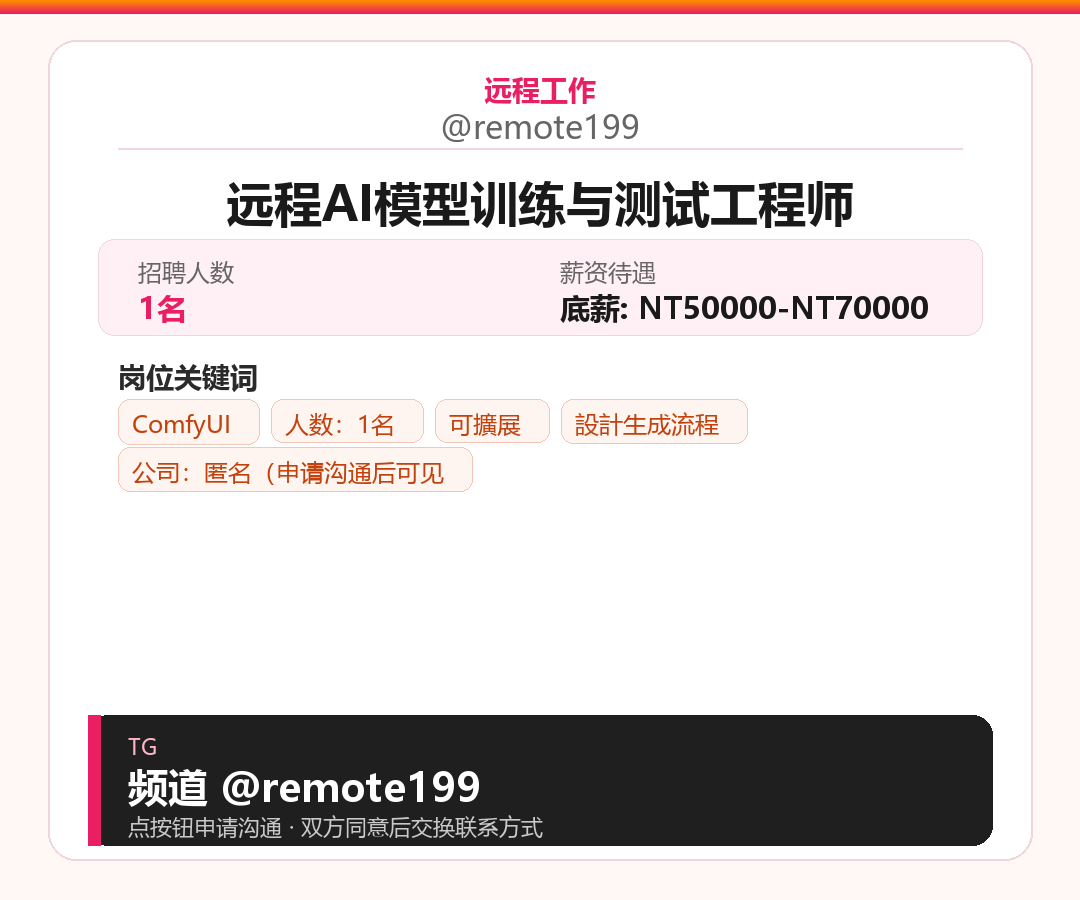 远程工作
@remote199

远程AI模型训练与测试工程师

招聘人数
1名

薪资待遇
底薪: NT50000-NT70000

岗位关键词
ComfyUI
人数：1名
可擴展
設計生成流程
公司：匿名（申请沟通后可见

TG
频道 @remote199
点按钮申请沟通 · 双方同意后交换联系方式