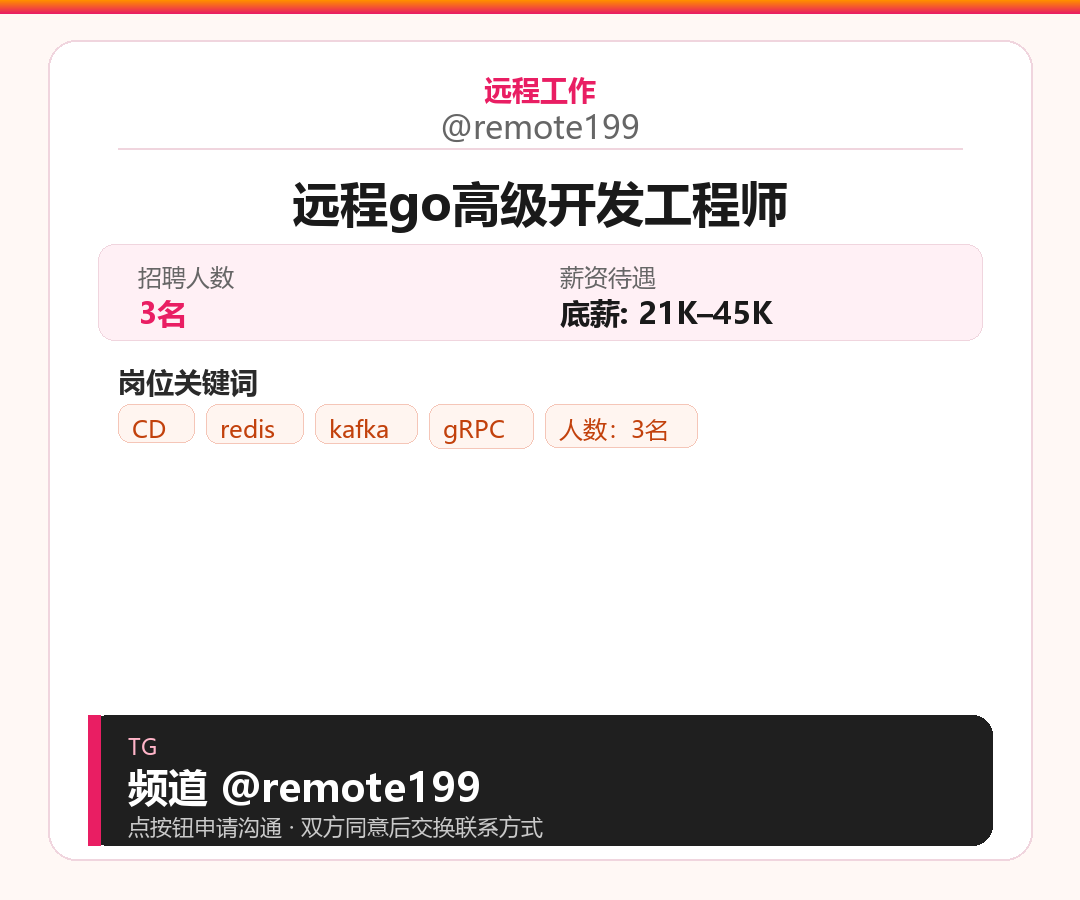 远程工作
@remote199

远程go高级开发工程师

招聘人数
3名

薪资待遇
底薪: 21K–45K

岗位关键词
CD
redis
kafka
gRPC
人数：3名

TG
频道 @remote199
点按钮申请沟通 · 双方同意后交换联系方式