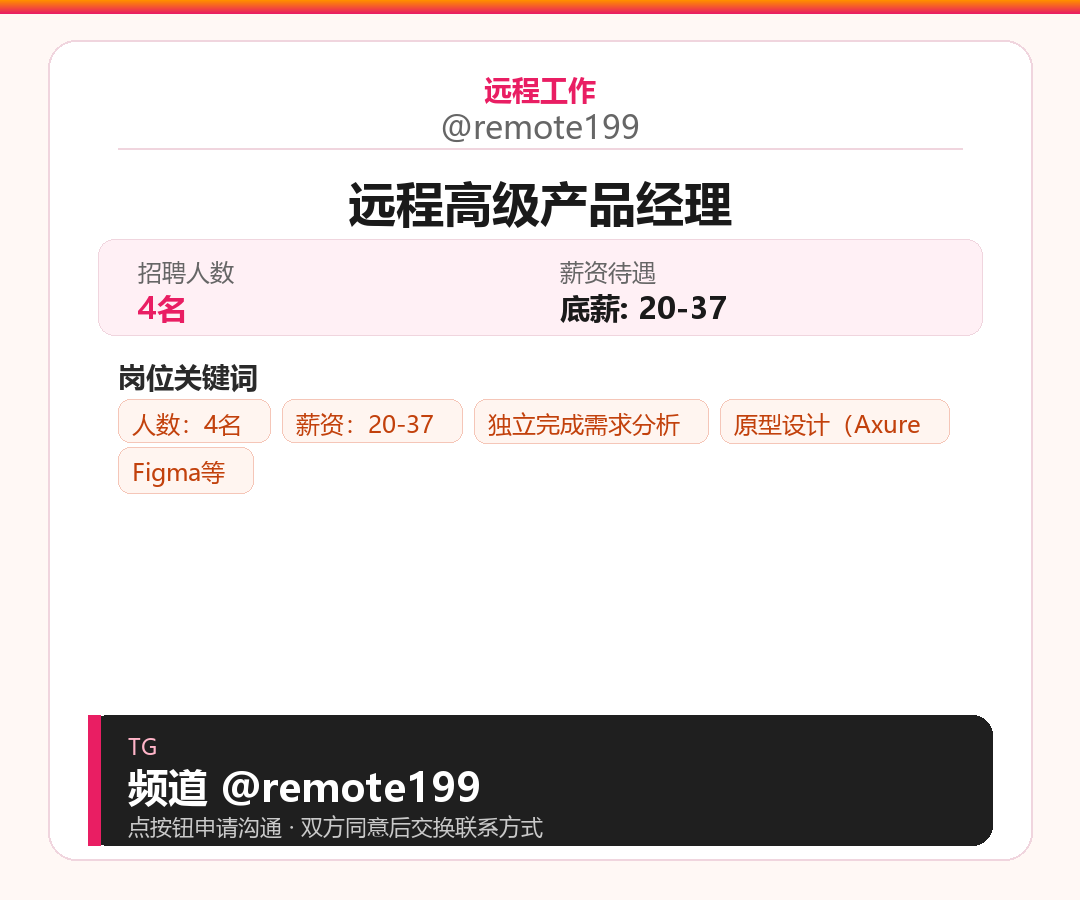 远程工作
@remote199

远程高级产品经理

招聘人数
4名

薪资待遇
底薪: 20-37

岗位关键词

人数：4名

薪资：20-37

独立完成需求分析

原型设计（Axure

Figma等

TG
频道 @remote199
点按钮申请沟通 · 双方同意后交换联系方式