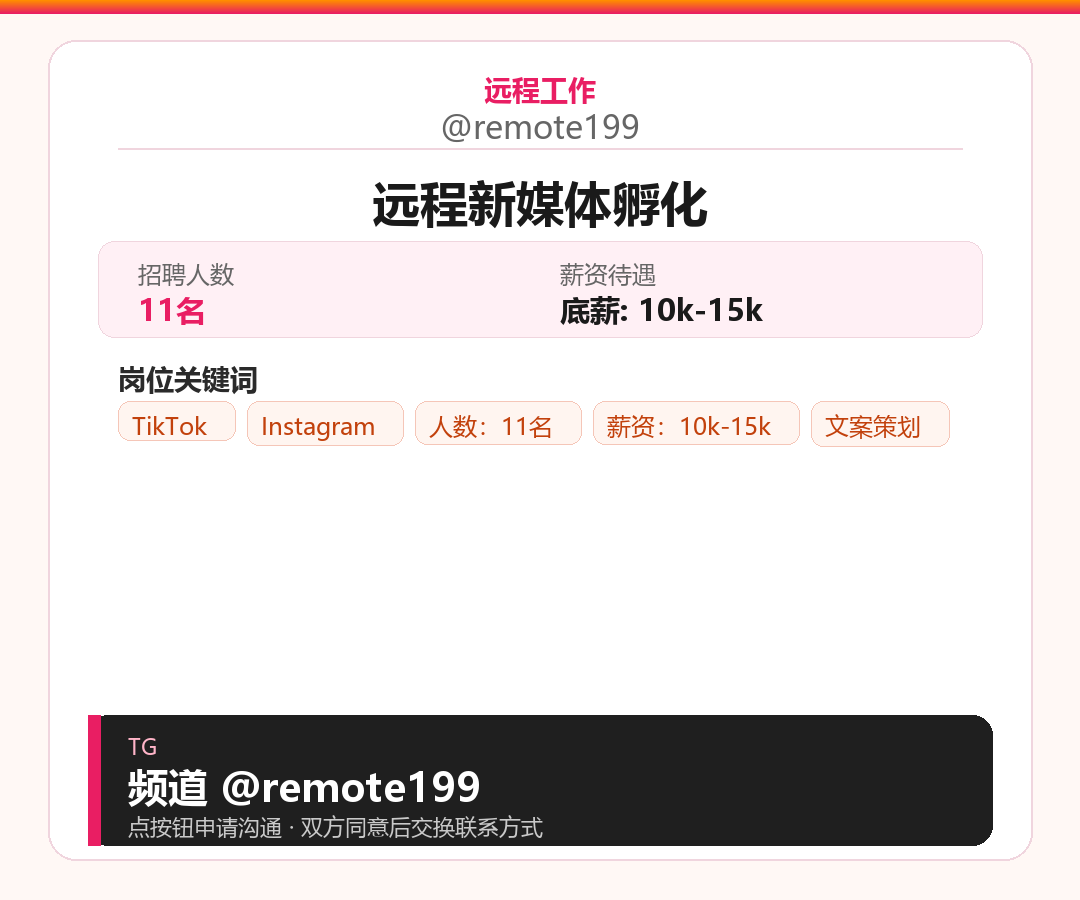 远程工作
@remote199

远程新媒体孵化

招聘人数
11名

薪资待遇
底薪: 10k-15k

岗位关键词
TikTok
Instagram
人数：11名
薪资：10k-15k
文案策划

TG
频道 @remote199
点按钮申请沟通 · 双方同意后交换联系方式