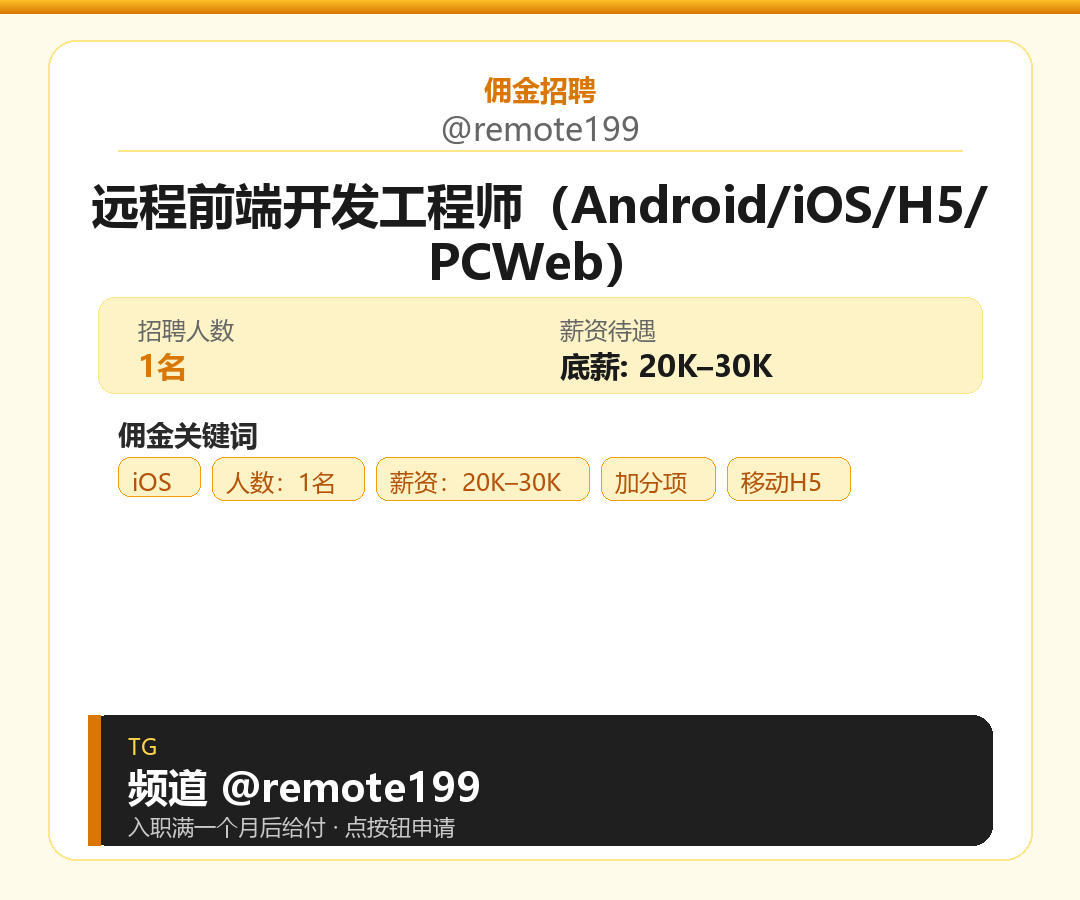 佣金招聘
@remote199

远程前端开发工程师（Android/iOS/H5/PCWeb）

招聘人数
1名

薪资待遇
底薪: 20K–30K

佣金关键词

iOS
人数：1名
薪资：20K–30K
加分项
移动H5

TG
频道 @remote199
入职满一个月后给付 · 点按钮申请