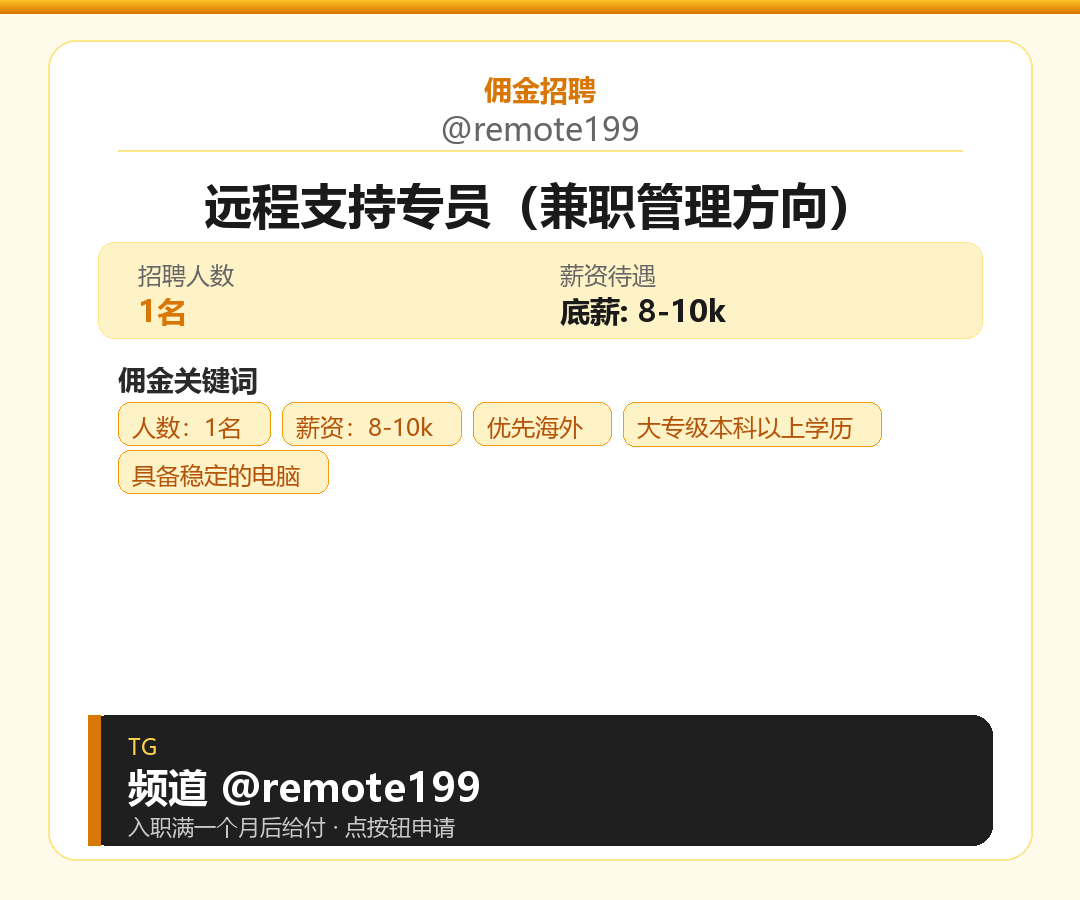 佣金招聘
@remote199

远程支持专员（兼职管理方向）

招聘人数
1名

薪资待遇
底薪: 8-10k

佣金关键词
人数：1名
薪资：8-10k
优先海外
大专级本科以上学历
具备稳定的电脑

TG
频道 @remote199
入职满一个月后给付 · 点按钮申请