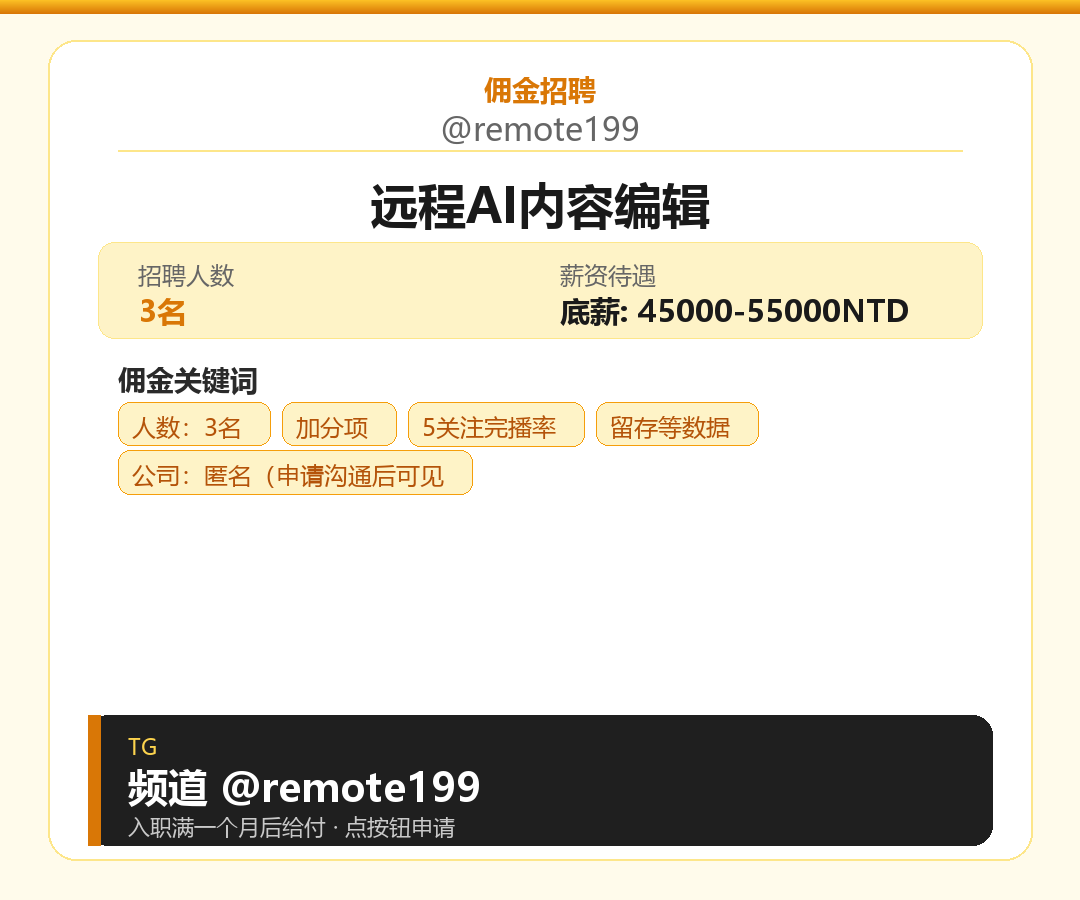 佣金招聘
@remote199

远程AI内容编辑

招聘人数
3名

薪资待遇
底薪: 45000-55000NTD

佣金关键词

人数：3名

加分项

5关注完播率

留存等数据

公司：匿名（申请沟通后可见

TG
频道 @remote199
入职满一个月后给付 · 点按钮申请